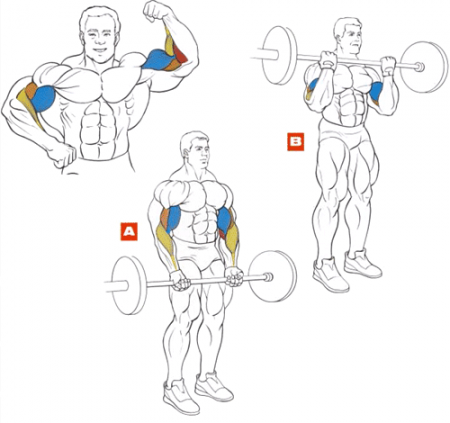 B

A