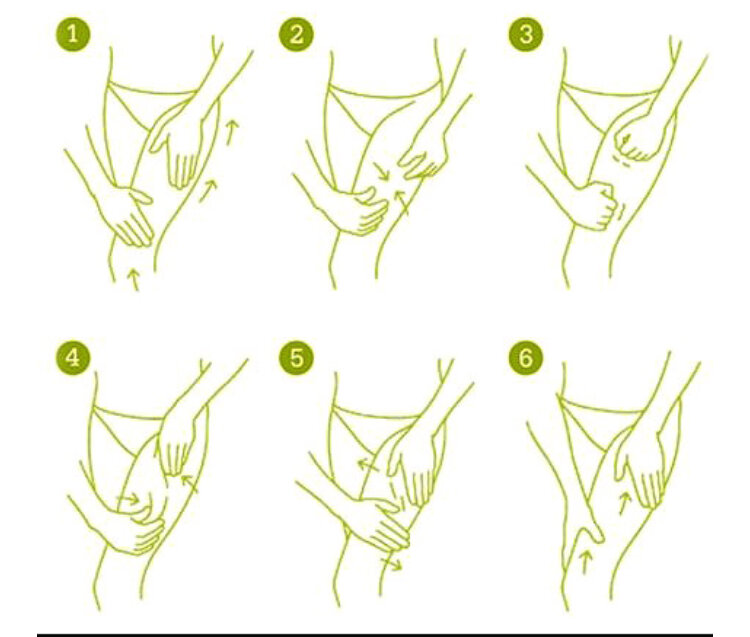 1

2

3

4

5

6