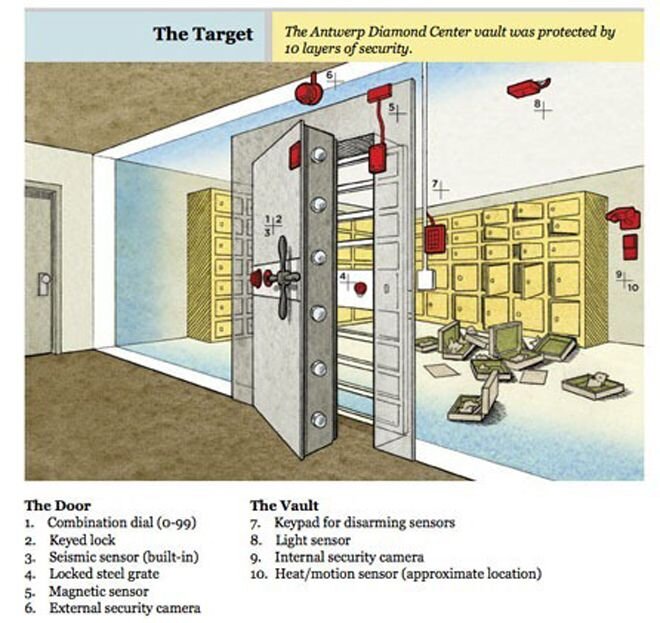 The Target

The Antwerp Diamond Center vault was protected by 10 layers of security.

6

5

8

7

1 2
3

4

9
10

The Door
1. Combination dial (0-99)
2. Keyed lock
3. Seismic sensor (built-in)
4. Locked steel grate
5. Magnetic sensor
6. External security camera

The Vault
7. Keypad for disarming sensors
8. Light sensor
9. Internal security camera
10. Heat/motion sensor (approximate location)