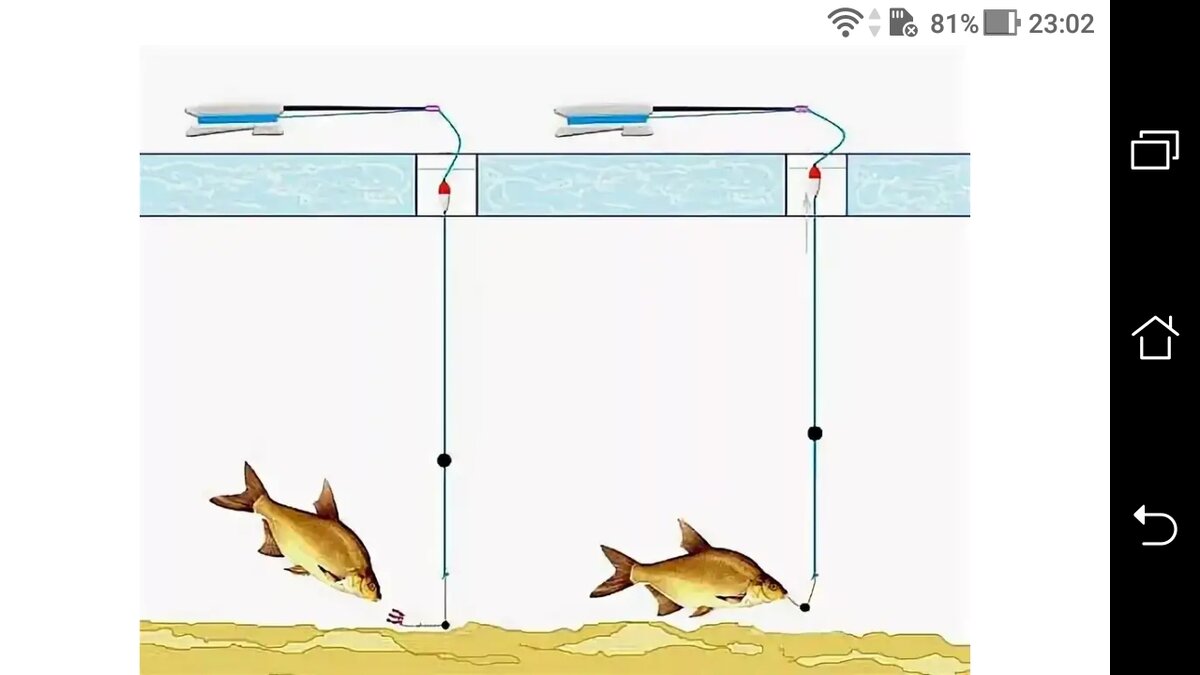 81% 23:02