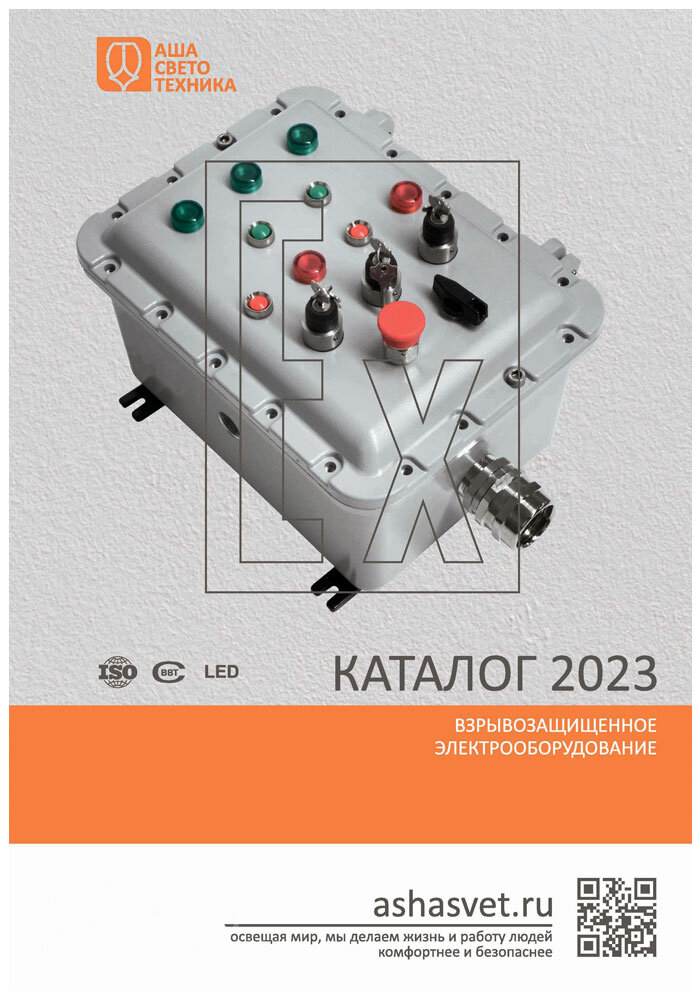 АША
СВЕТО
ТЕХНИКА

EX

ISO ВВТ LED

КАТАЛОГ 2023

ВЗРЫВОЗАЩИЩЕННОЕ
ЭЛЕКТРООБОРУДОВАНИЕ

ashasvet.ru
освещая мир, мы делаем жизнь и работу людей
комфортнее и безопаснее