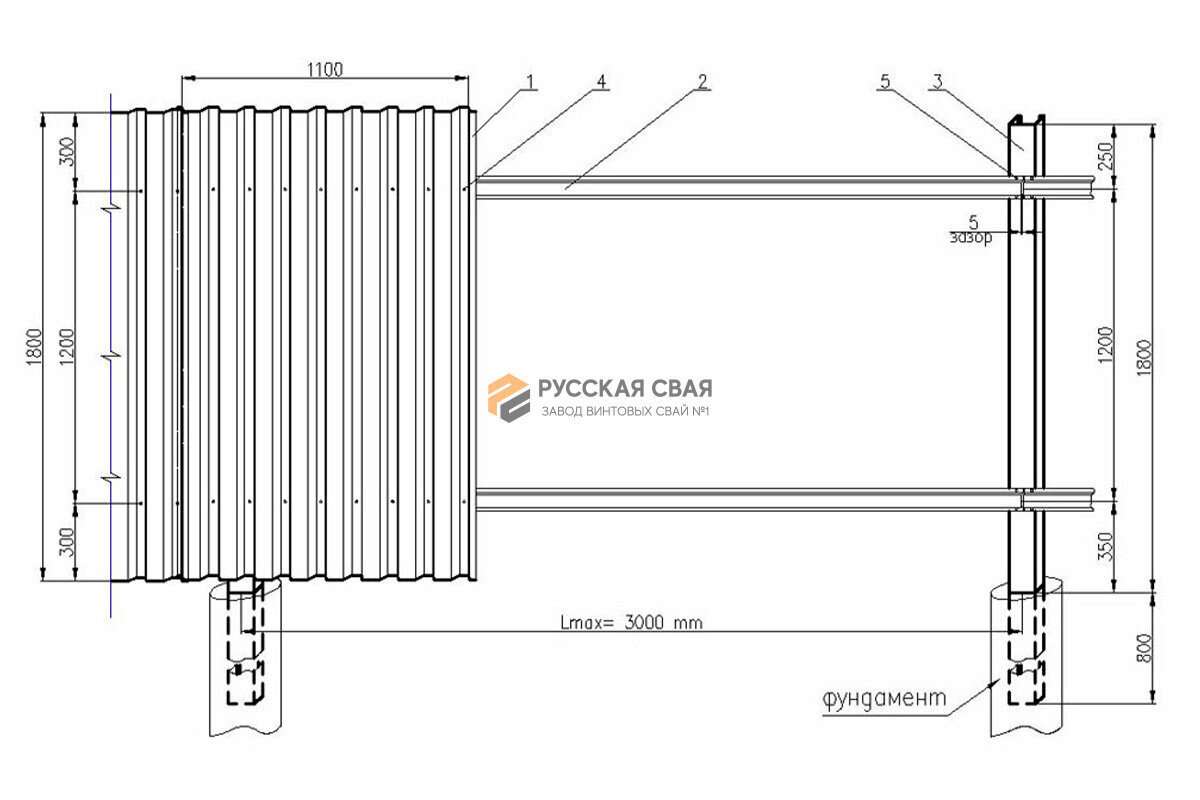 1100

1

4

2

5

3

300

1200

1800

300

250

5
зазор

1200

1800

350

800

РУССКАЯ СВАЯ
ЗАВОД ВИНТОВЫХ СВАЙ №1

Lmax= 3000 mm

фундамент