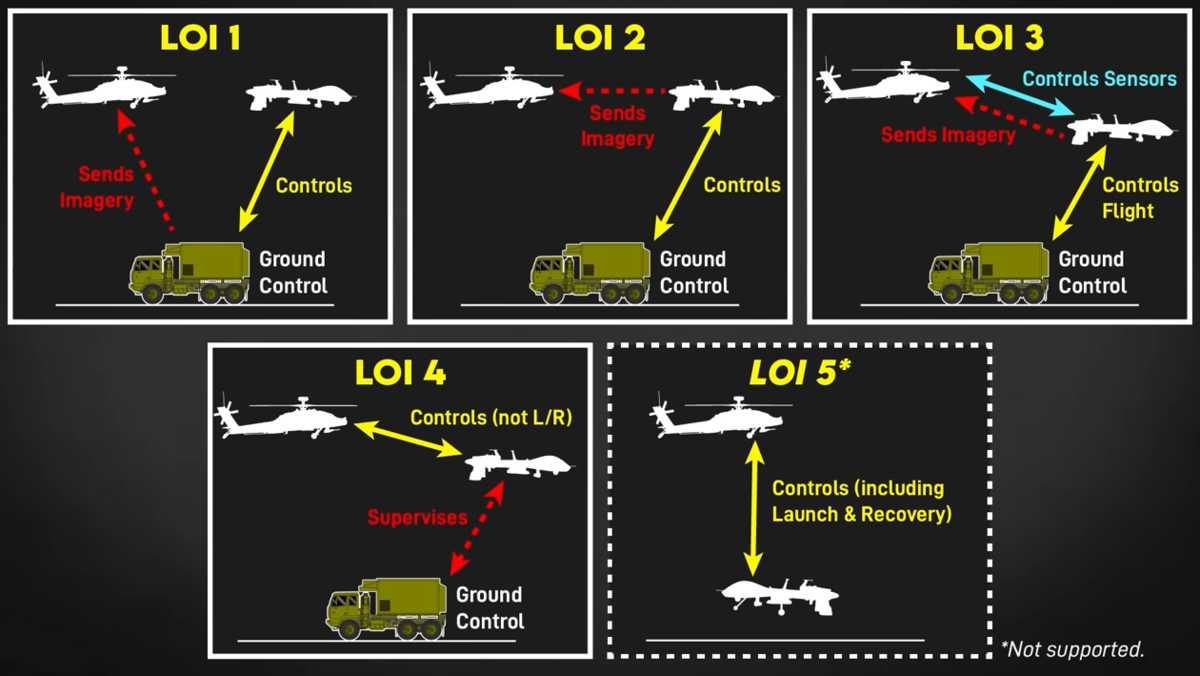 LOI 1

Sends Imagery

Controls

Ground Control

LOI 2

Sends Imagery

Controls

Ground Control

LOI 3

Controls Sensors

Sends Imagery

Controls Flight

Ground Control

LOI 4

Controls (not L/R)

Supervises

Ground Control

LOI 5*

Controls (including Launch & Recovery)

*Not supported.