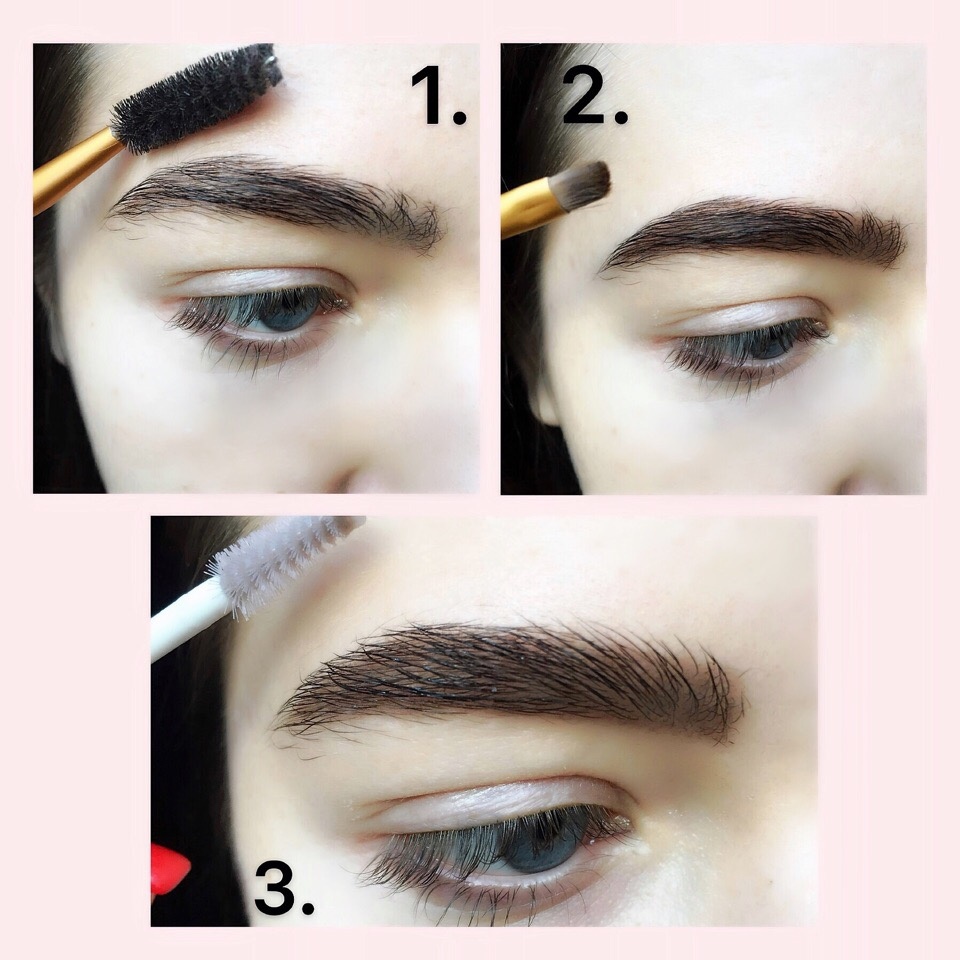 1.

2.

3.