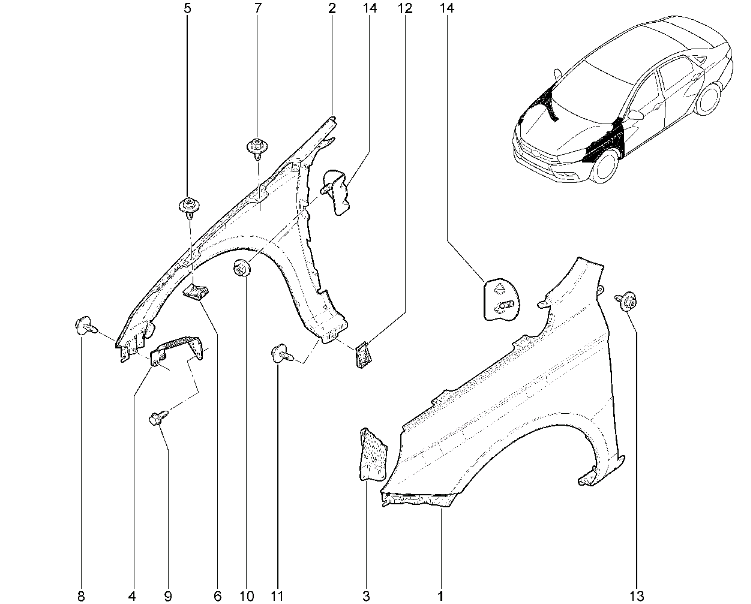 5
7
2
14
12
14
8
4
9
6
10
11
3
1
13