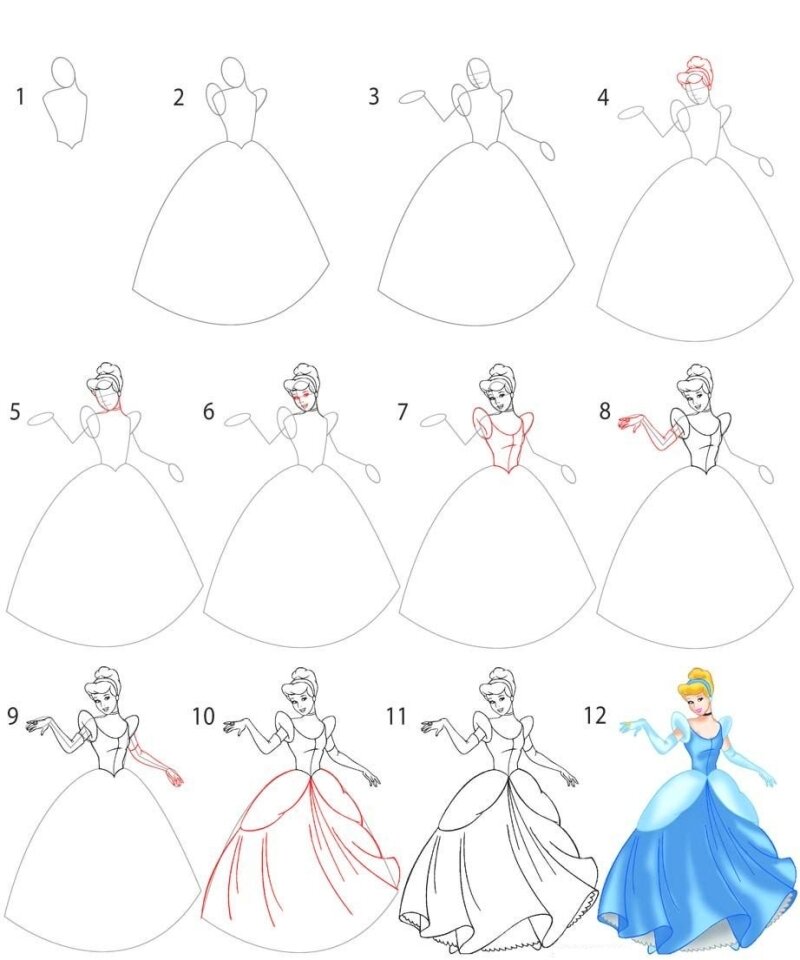 1
2
3
4
5
6
7
8
9
10
11
12