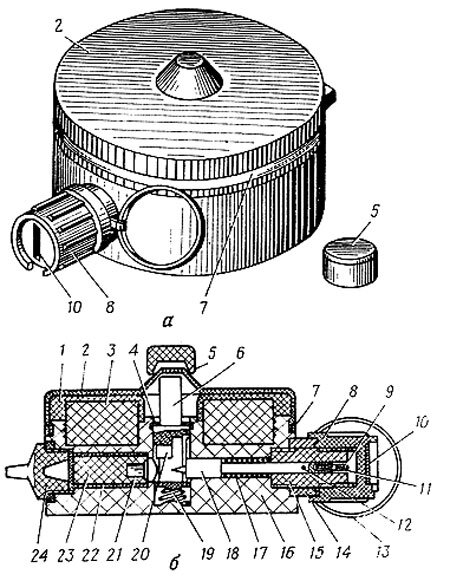 2
5
10 8 7
а
1 2 3 4 5 6 7 8 9 10
11
12
13
24 23 22 21 20 19 18 17 16 15 14
б