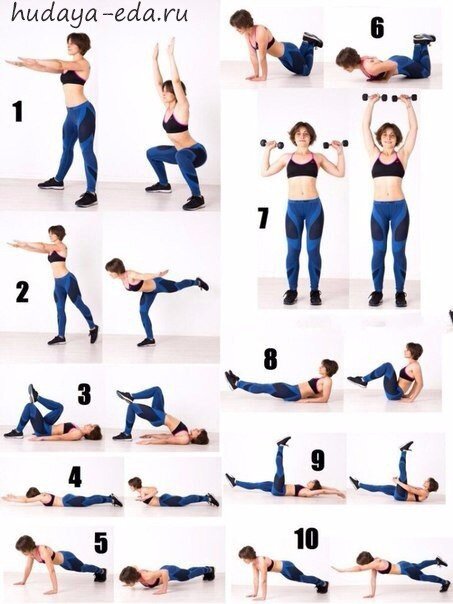 hudaya-eda.ru

1

2

3

4

5

6

7

8

9

10