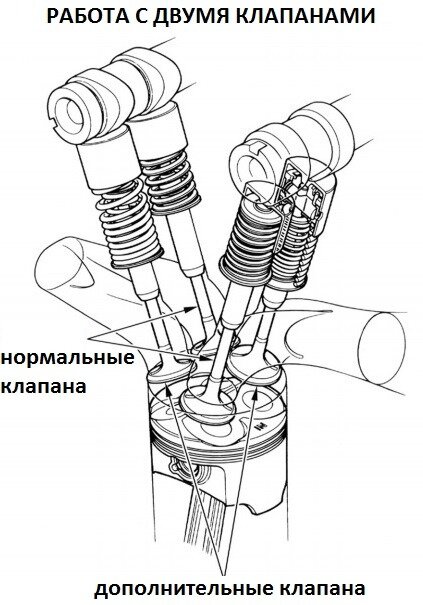 РАБОТА С ДВУМЯ КЛАПАНАМИ

нормальные клапана

дополнительные клапана