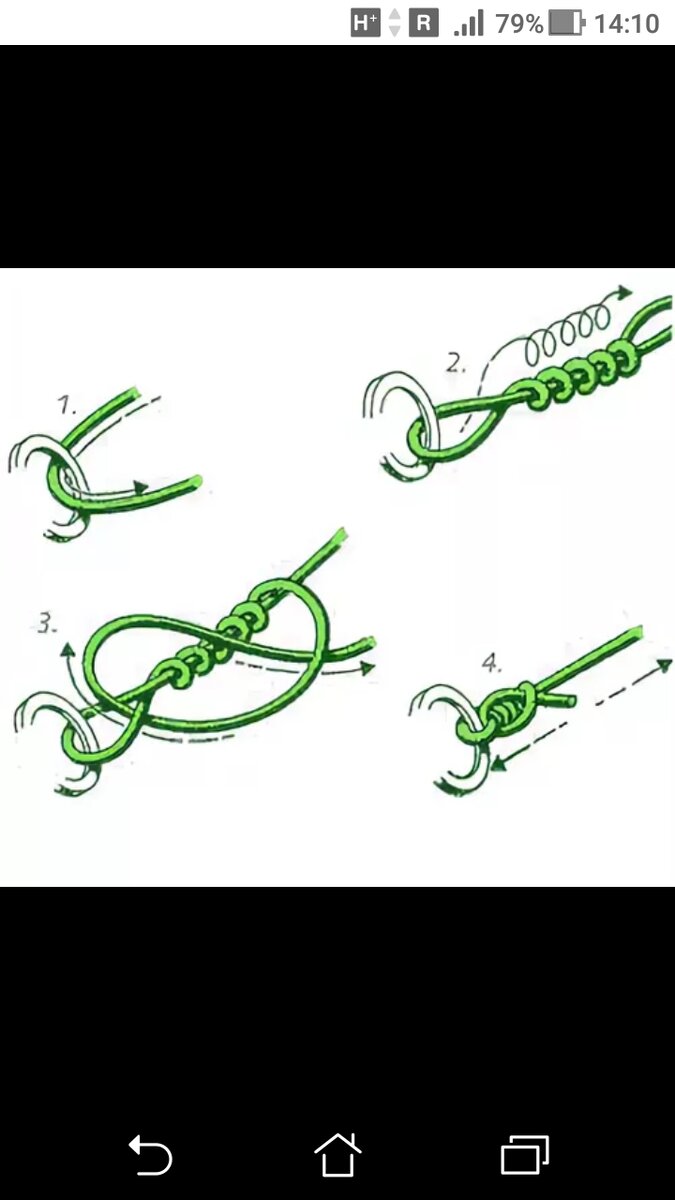 H+ R 79% 14:10

1.

2.

3.

4.