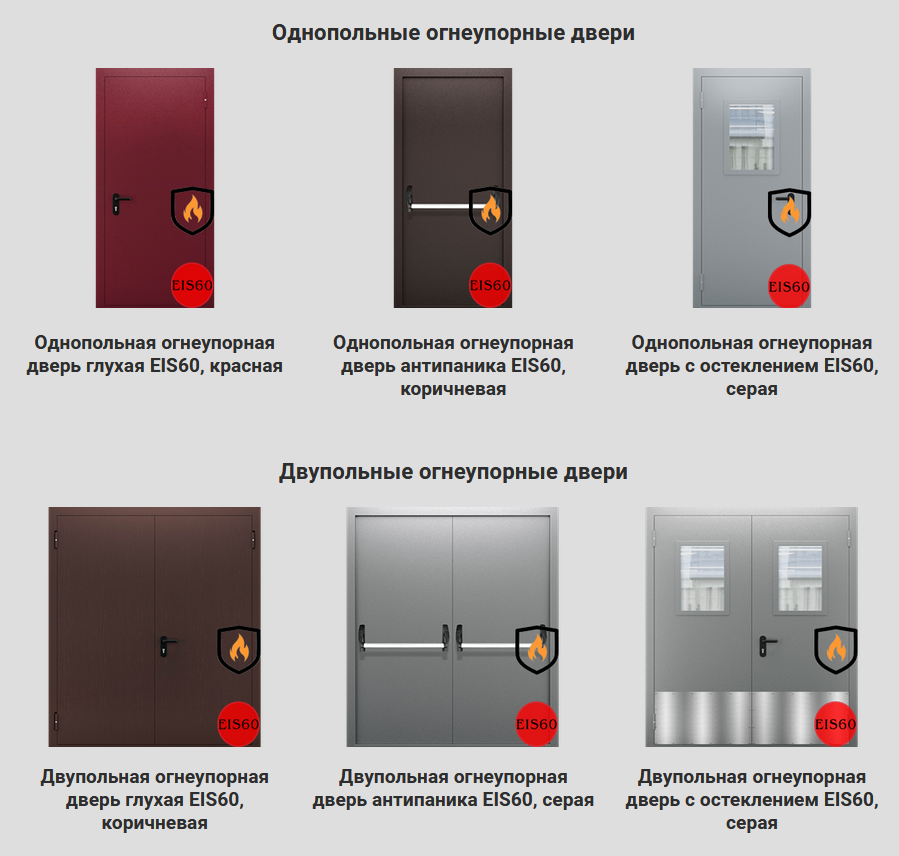 Однопольные огнеупорные двери

EIS60

Однопольная огнеупорная дверь глухая EIS60, красная

EIS60

Однопольная огнеупорная дверь антипаника EIS60, коричневая

EIS60

Однопольная огнеупорная дверь с остеклением EIS60, серая

Двупольные огнеупорные двери

EIS60

Двупольная огнеупорная дверь глухая EIS60, коричневая

EIS60

Двупольная огнеупорная дверь антипаника EIS60, серая

EIS60

Двупольная огнеупорная дверь с остеклением EIS60, серая