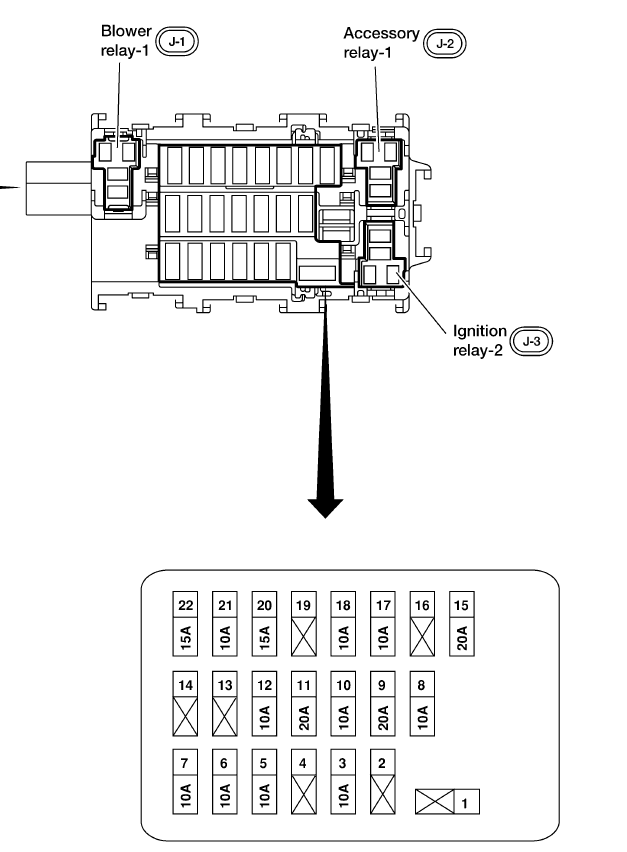 Blower relay-1 J-1

Accessory relay-1 J-2

Ignition relay-2 J-3

22 15A
21 10A
20 15A
19
18 10A
17 10A
16
15 20A

14
13
12 10A
11 20A
10 10A
9 20A
8 10A

7 10A
6 10A
5 10A
4
3 10A
2
1