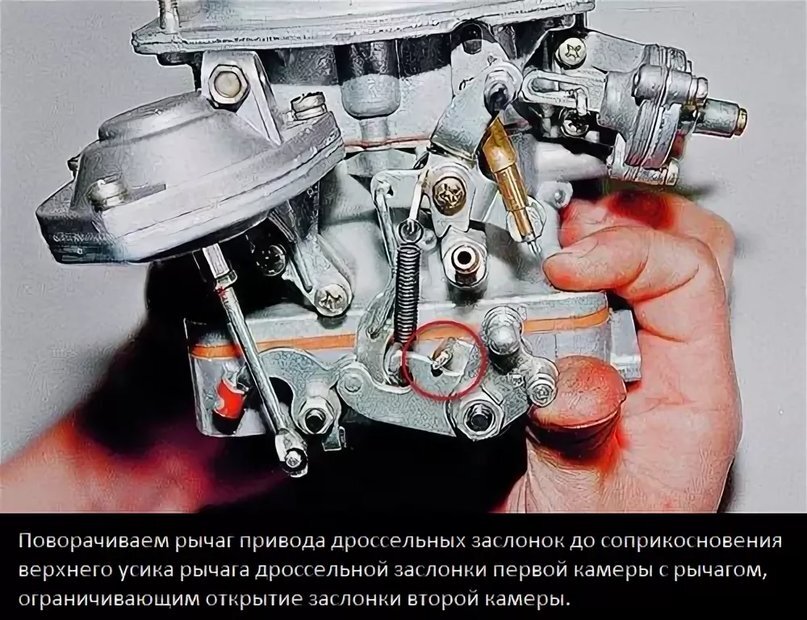 Поворачиваем рычаг привода дроссельных заслонок до соприкосновения верхнего усика рычага дроссельной заслонки первой камеры с рычагом, ограничивающим открытие заслонки второй камеры.