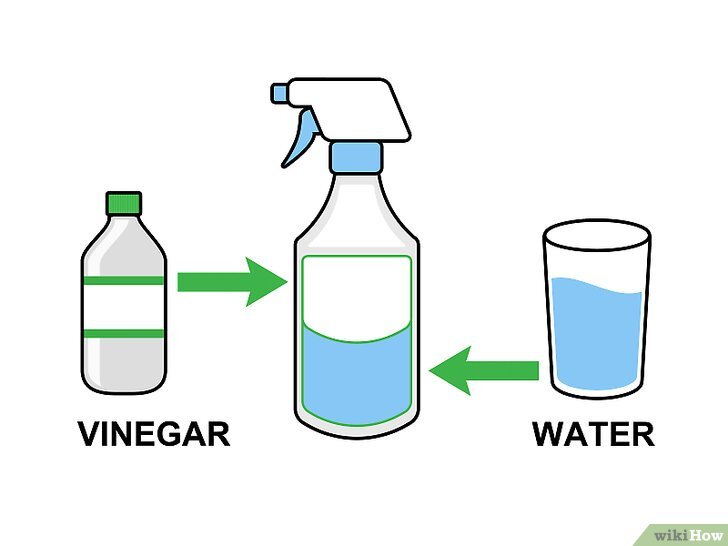 VINEGAR

WATER

wikiHow