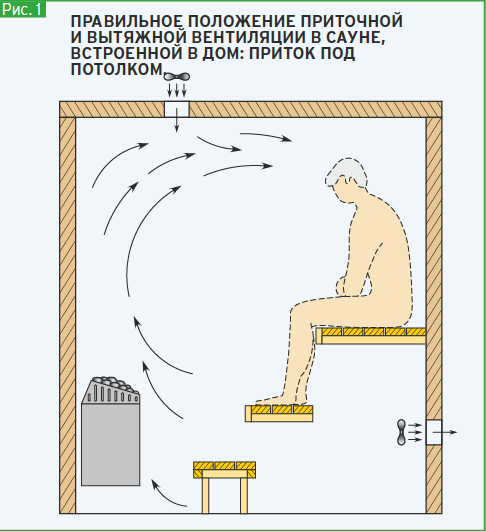 Рис. 1

ПРАВИЛЬНОЕ ПОЛОЖЕНИЕ ПРИТОЧНОЙ И ВЫТЯЖНОЙ ВЕНТИЛЯЦИИ В САУНЕ, ВСТРОЕННОЙ В ДОМ: ПРИТОК ПОД ПОТОЛКОМ