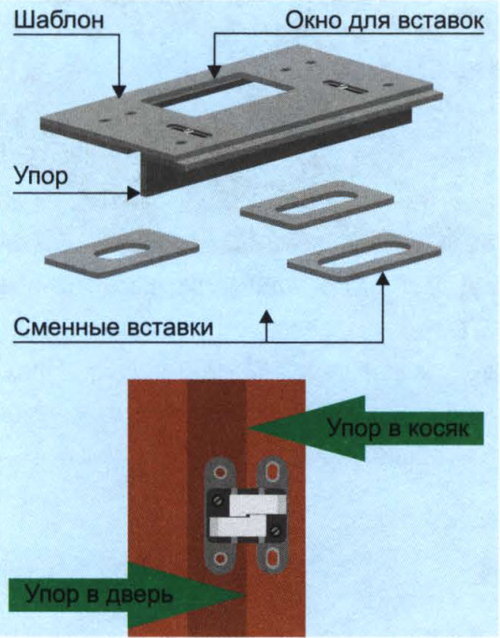 Шаблон
Окно для вставок
Упор
Сменные вставки
Упор в косяк
Упор в дверь