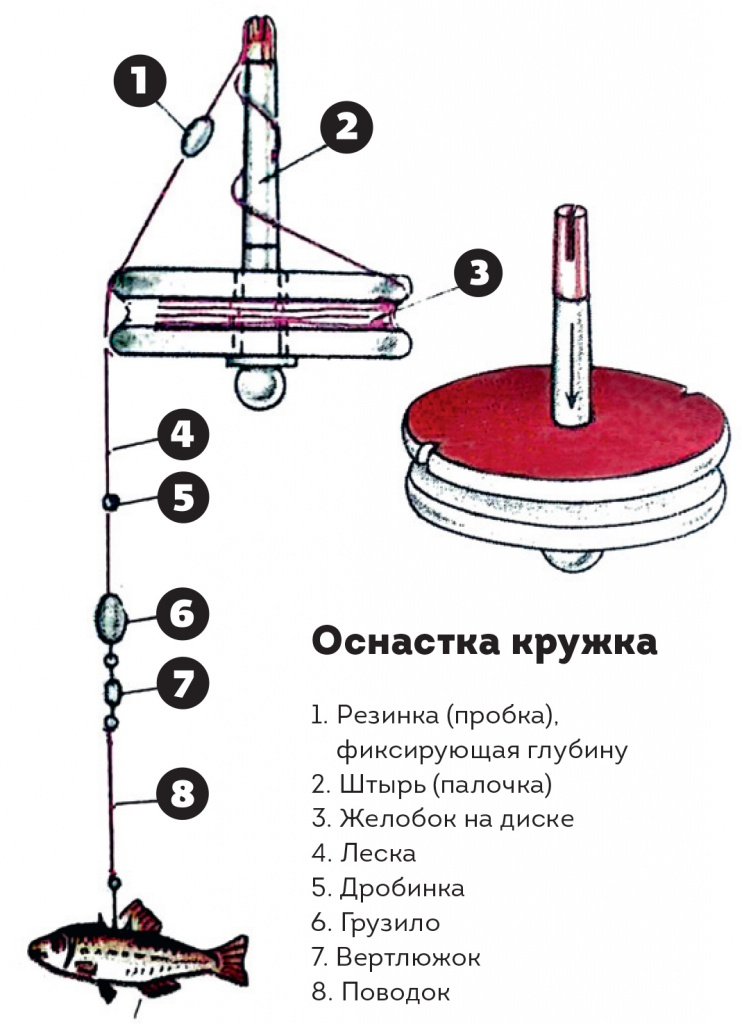 1
2
3
4
5
6
7
8

Оснастка кружка

1. Резинка (пробка), фиксирующая глубину
2. Штырь (палочка)
3. Желобок на диске
4. Леска
5. Дробинка
6. Грузило
7. Вертлюжок
8. Поводок