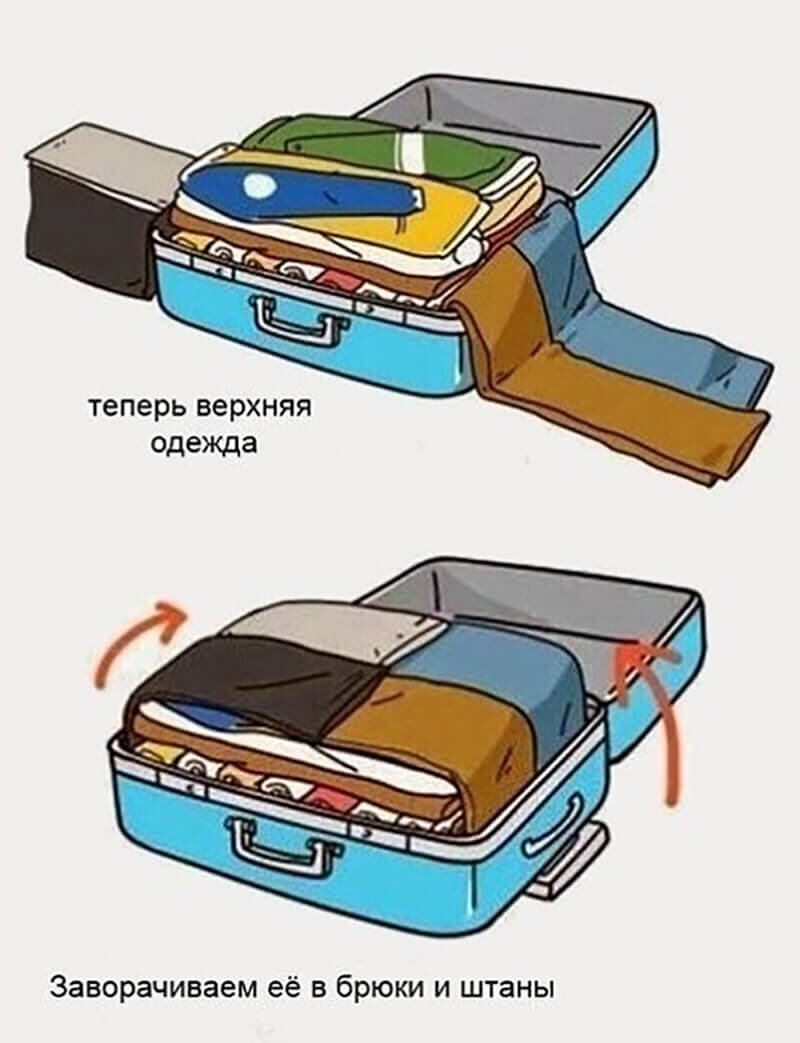 теперь верхняя одежда

Заворачиваем её в брюки и штаны