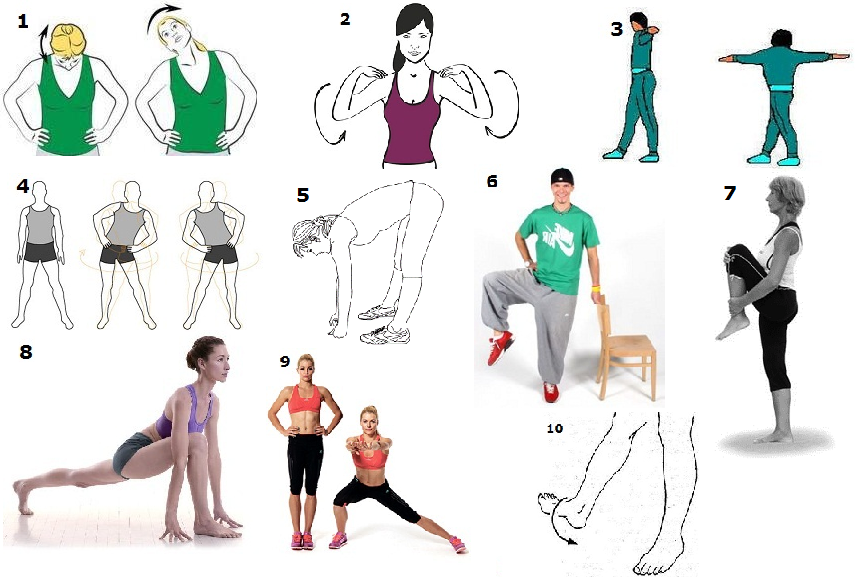 1
2
3
4
5
6
7
8
9
10