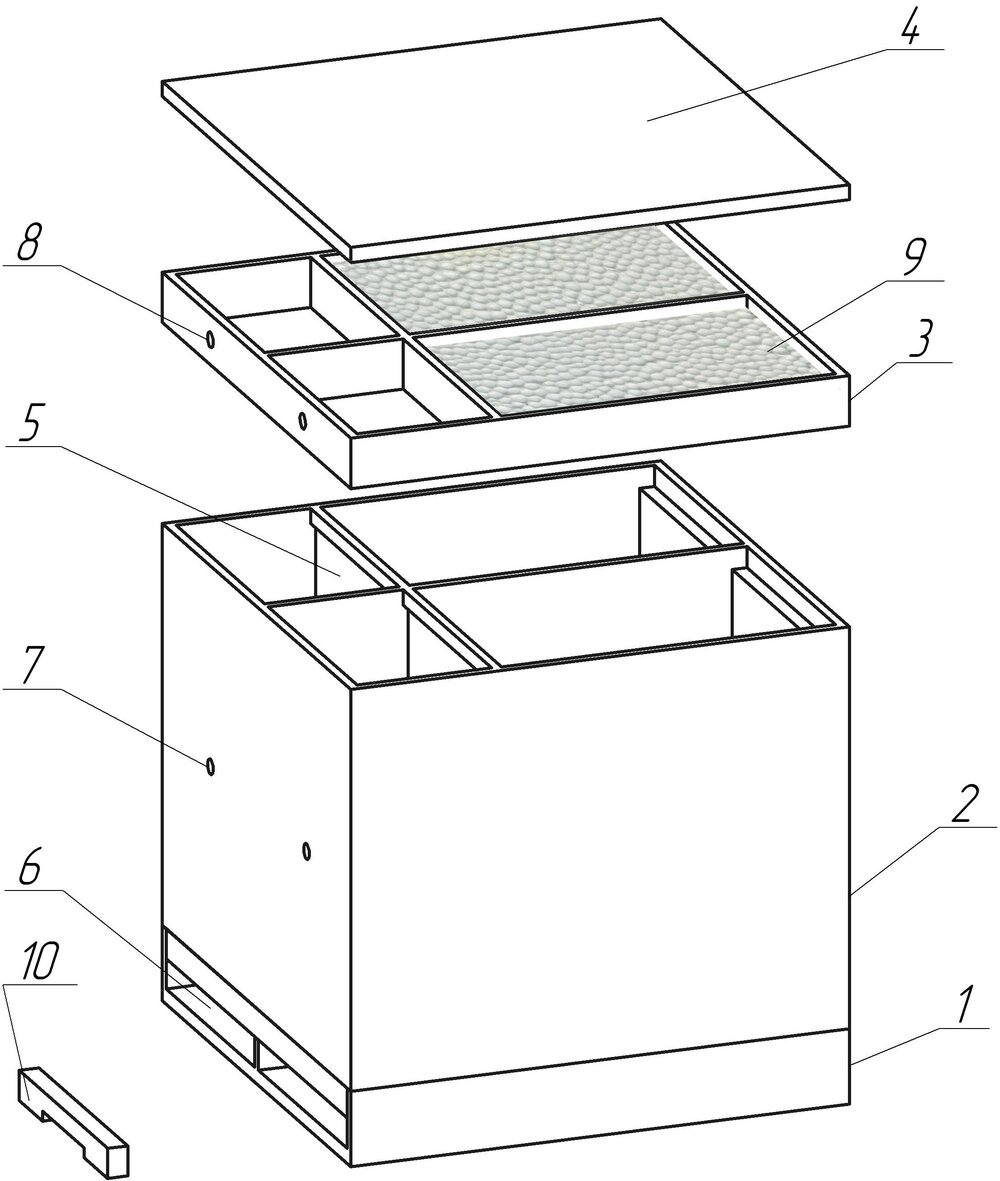 4
8
9
3
5
7
2
6
10
1