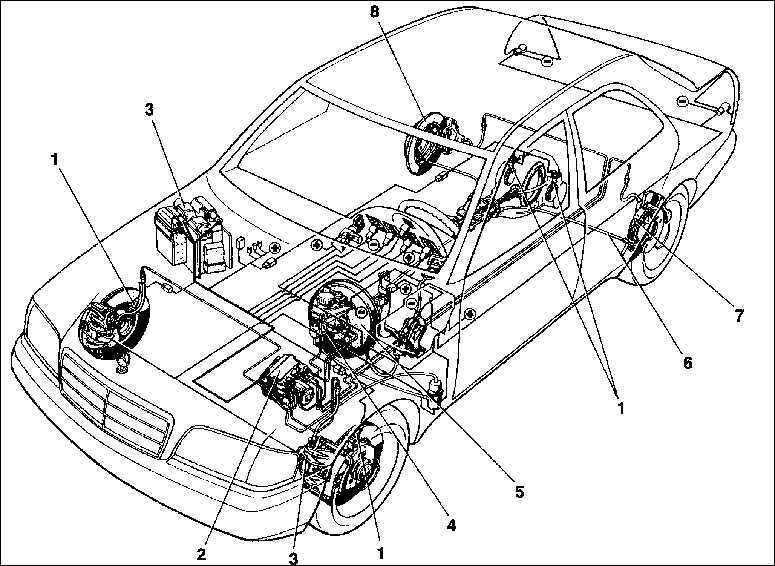 8
3
1
7
6
1
5
4
1
3
2