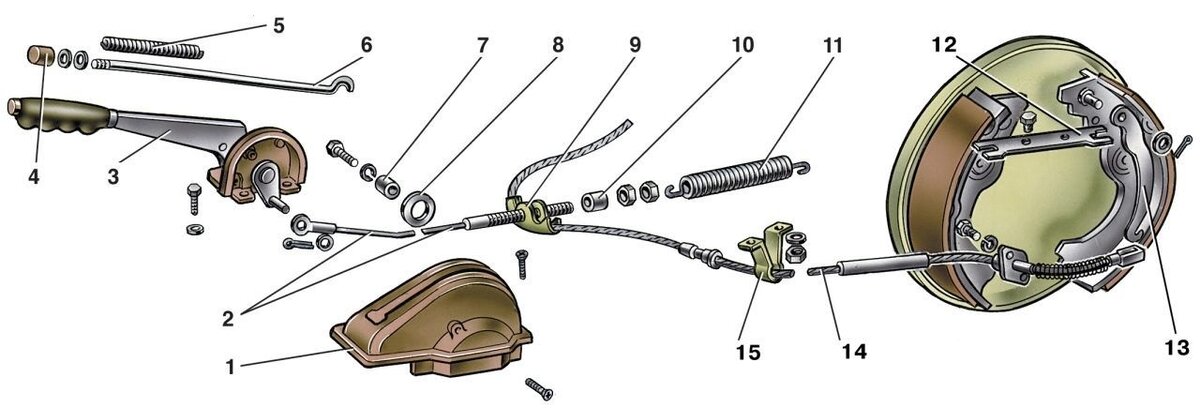 5
6
7
8
9
10
11
12
4
3
2
1
15
14
13