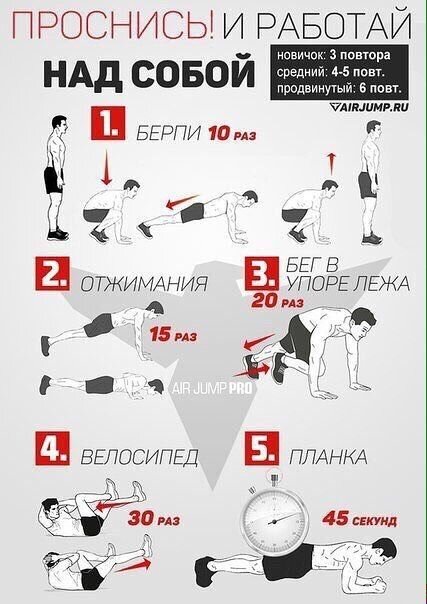 ПРОСНИСЬ! И РАБОТАЙ

НАД СОБОЙ

новичок: 3 повтора
средний: 4-5 повт.
продвинутый: 6 повт.

AIRJUMP.RU

1. БЕРПИ 10 РАЗ

2. ОТЖИМАНИЯ

15 РАЗ

3. БЕГ В УПОРЕ ЛЕЖА

20 РАЗ

AIR JUMP PRO

4. ВЕЛОСИПЕД

30 РАЗ

5. ПЛАНКА

45 СЕКУНД