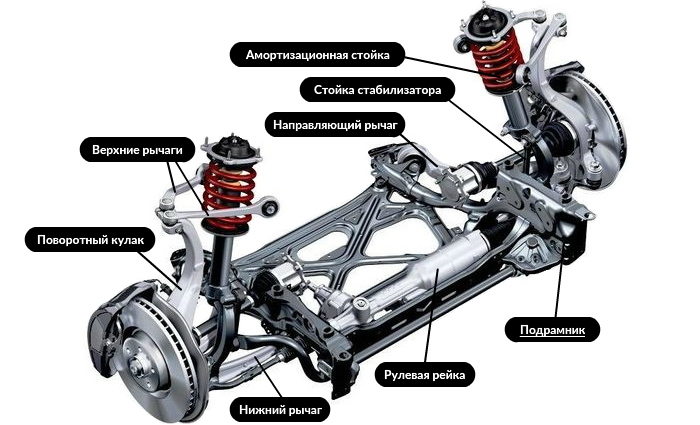 Амортизационная стойка

Стойка стабилизатора

Направляющий рычаг

Верхние рычаги

Поворотный кулак

Подрамник

Рулевая рейка

Нижний рычаг