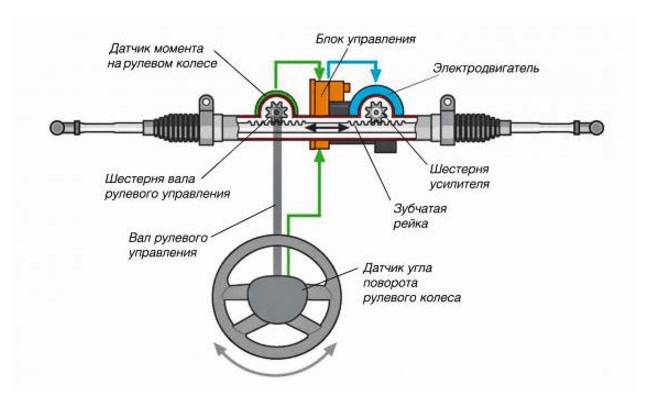 Датчик момента на рулевом колесе

Блок управления

Электродвигатель

Шестерня вала рулевого управления

Шестерня усилителя

Зубчатая рейка

Вал рулевого управления

Датчик угла поворота рулевого колеса