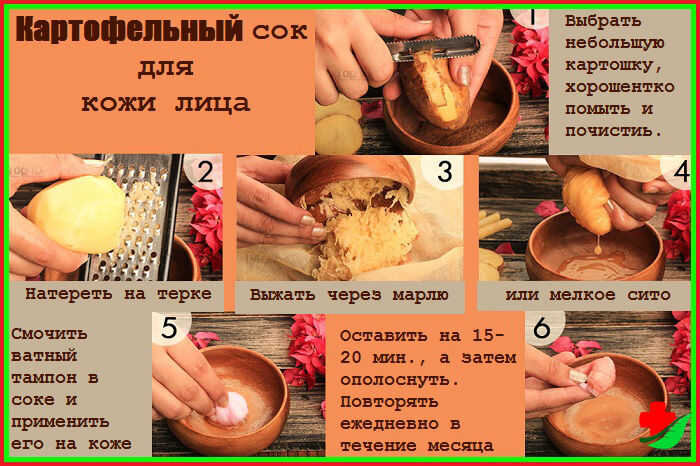 Картофельный сок для кожи лица

1

Выбрать небольшую картошку, хорошентко помыть и почистить.

2

Натереть на терке

3

Выжать через марлю

4

или мелкое сито

5

Смочить ватный тампон в соке и применить его на коже

Оставить на 15-20 мин., а затем ополоснуть. Повторять ежедневно в течение месяца

6