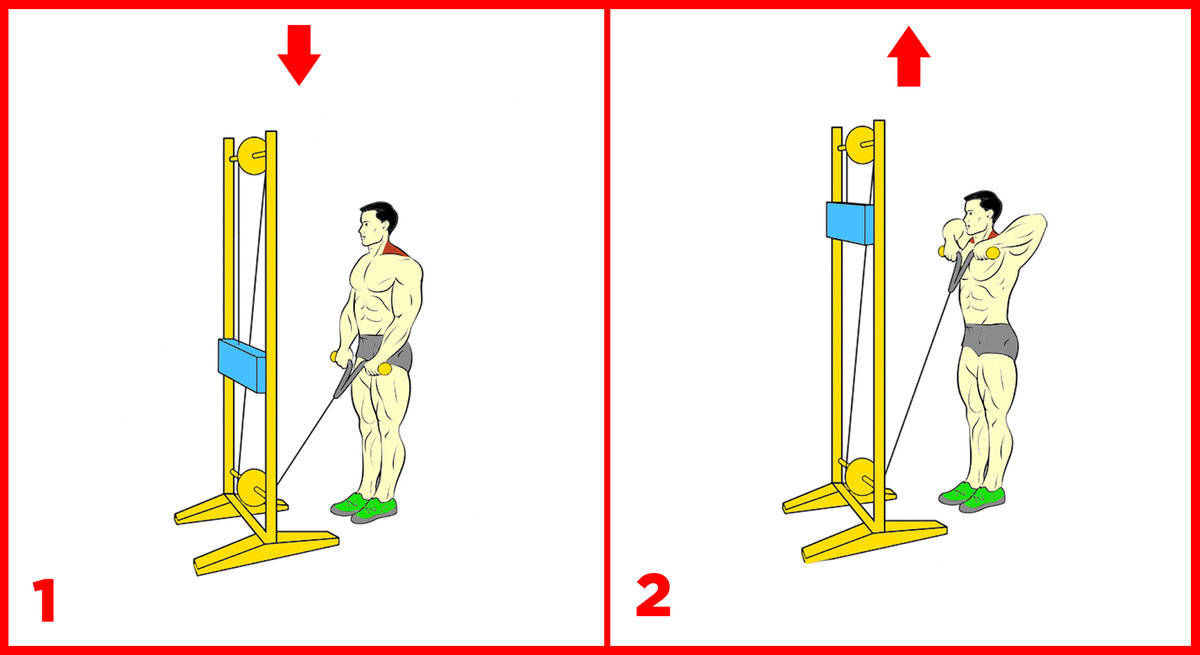 1

2