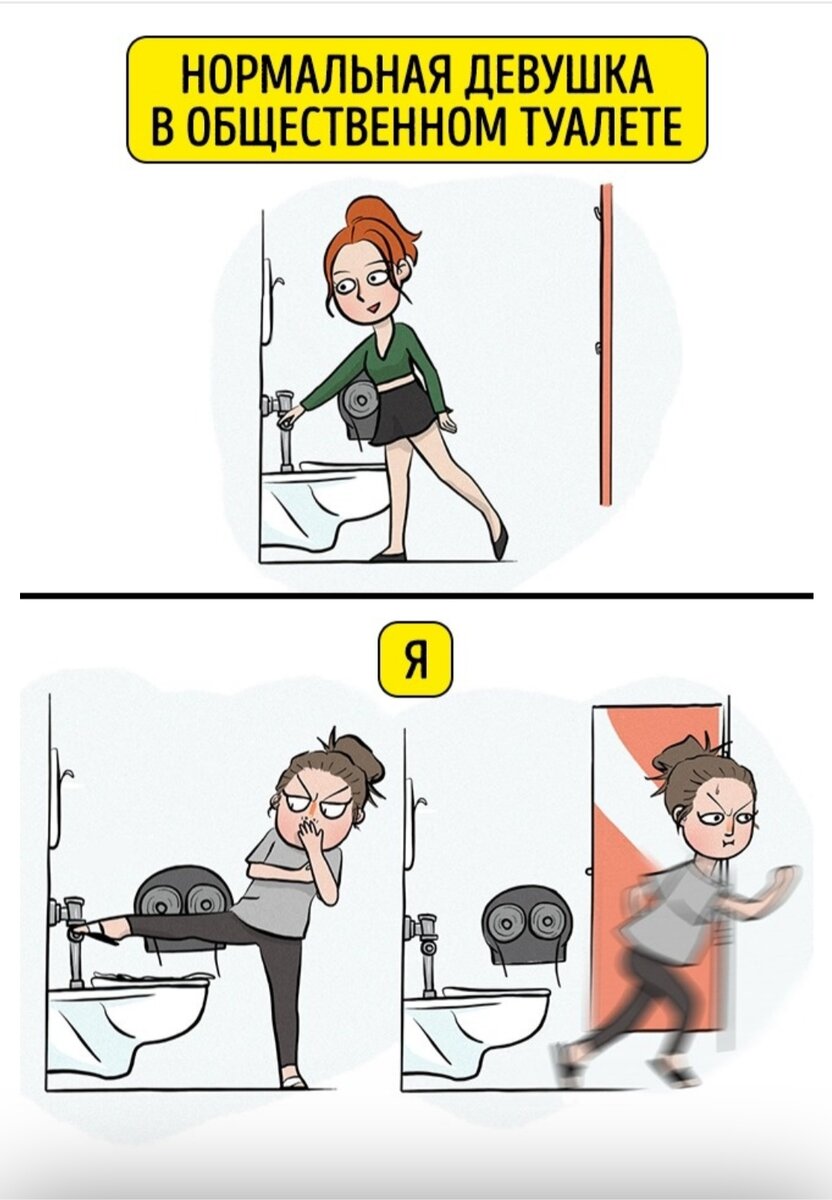 НОРМАЛЬНАЯ ДЕВУШКА
В ОБЩЕСТВЕННОМ ТУАЛЕТЕ

Я