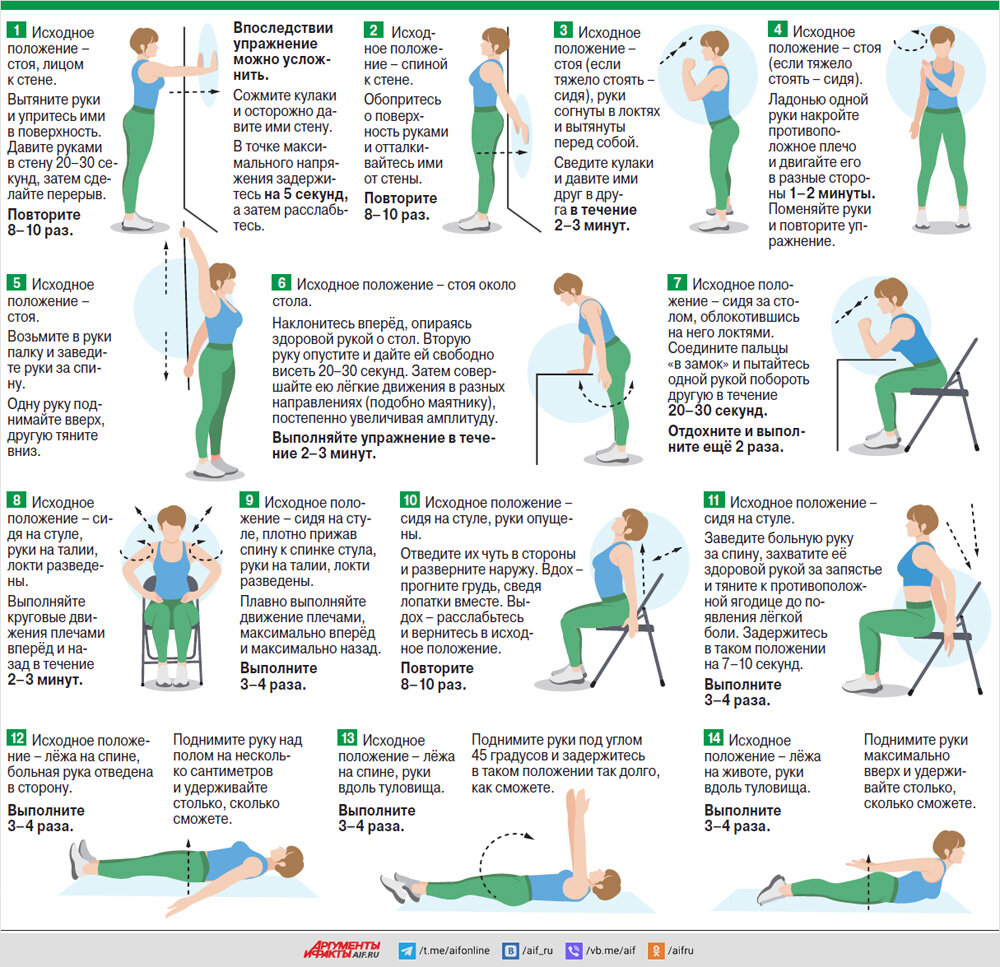 1 Исходное положение – стоя, лицом к стене.

Вытяните руки и упритесь ими в поверхность. Давите руками в стену 20–30 секунд, затем сделайте перерыв.

Повторите 8–10 раз.

Впоследствии упражнение можно усложнить.

Сожмите кулаки и осторожно давите ими стену.

В точке максимального напряжения задержитесь на 5 секунд, а затем расслабьтесь.

2 Исходное положение – спиной к стене.

Обопритесь о поверхность руками и отталкивайтесь ими от стены.

Повторите 8–10 раз.

3 Исходное положение – стоя (если тяжело стоять – сидя), руки согнуты в локтях и вытянуты перед собой.

Сведите кулаки и давите ими друг в друга в течение 2–3 минут.

4 Исходное положение – стоя (если тяжело стоять – сидя).

Ладонью одной руки накройте противоположное плечо и двигайте его в разные стороны 1–2 минуты. Поменяйте руки и повторите упражнение.

5 Исходное положение – стоя.

Возьмите в руки палку и заведите руки за спину.

Одну руку поднимайте вверх, другую тяните вниз.

6 Исходное положение – стоя около стола.

Наклонитесь вперёд, опираясь здоровой рукой о стол. Вторую руку опустите и дайте ей свободно висеть 20–30 секунд. Затем совершайте ею лёгкие движения в разных направлениях (подобно маятнику), постепенно увеличивая амплитуду.

Выполняйте упражнение в течение 2–3 минут.

7 Исходное положение – сидя за столом, облокотившись на него локтями. Соедините пальцы «в замок» и пытайтесь одной рукой побороть другую в течение 20–30 секунд.

Отдохните и выполните ещё 2 раза.

8 Исходное положение – сидя на стуле, руки на талии, локти разведены.

Выполняйте круговые движения плечами вперёд и назад в течение 2–3 минут.

9 Исходное положение – сидя на стуле, плотно прижав спину к спинке стула, руки на талии, локти разведены.

Плавно выполняйте движение плечами, максимально вперёд и максимально назад.

Выполните 3–4 раза.

10 Исходное положение – сидя на стуле, руки опущены.

Отведите их чуть в стороны и разверните наружу. Вдох – прогните грудь, сведя лопатки вместе. Выдох – расслабьтесь и вернитесь в исходное положение.

Повторите 8–10 раз.

11 Исходное положение – сидя на стуле.

Заведите больную руку за спину, захватите её здоровой рукой за запястье и тяните к противоположной ягодице до появления лёгкой боли. Задержитесь в таком положении на 7–10 секунд.

Выполните 3–4 раза.

12 Исходное положение – лёжа на спине, больная рука отведена в сторону.

Выполните 3–4 раза.

Поднимите руку над полом на несколько сантиметров и удерживайте столько, сколько сможете.

13 Исходное положение – лёжа на спине, руки вдоль туловища.

Выполните 3–4 раза.

Поднимите руки под углом 45 градусов и задержитесь в таком положении так долго, как сможете.

14 Исходное положение – лёжа на животе, руки вдоль туловища.

Выполните 3–4 раза.

Поднимите руки максимально вверх и удерживайте столько, сколько сможете.

АРГУМЕНТЫ И ФАКТЫ AIF.RU /t.me/aifonline /aif_ru /vb.me/aif /aifru