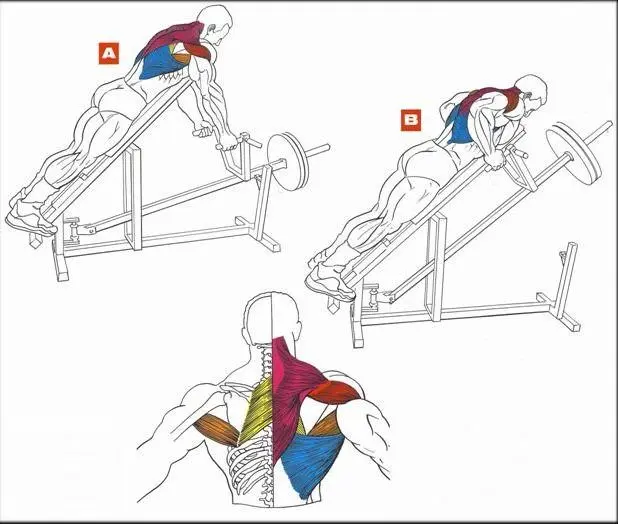 A

B