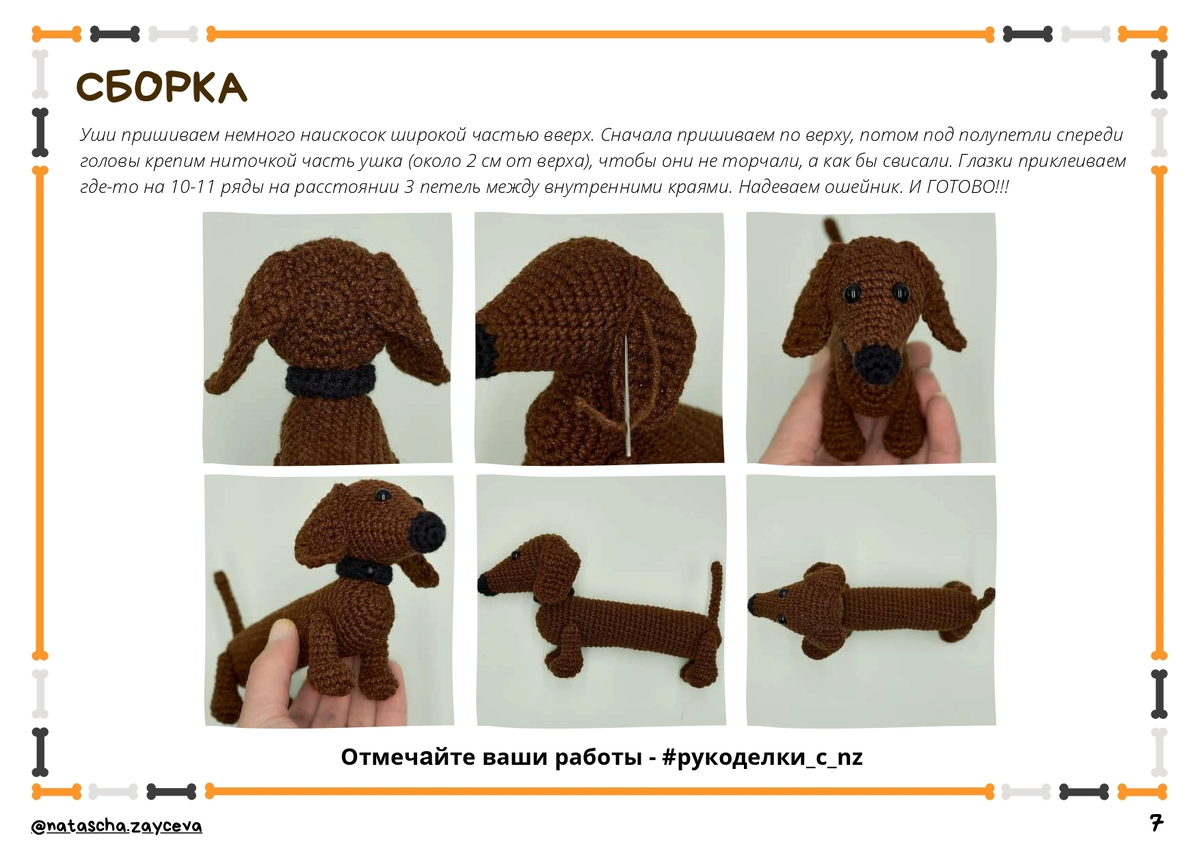 СБОРКА

Уши пришиваем немного наискосок широкой частью вверх. Сначала пришиваем по верху, потом под полупетли спереди головы крепим ниточкой часть ушка (около 2 см от верха), чтобы они не торчали, а как бы свисали. Глазки приклеиваем где-то на 10-11 ряды на расстоянии 3 петель между внутренними краями. Надеваем ошейник. И ГОТОВО!!!

Отмечайте ваши работы - #рукоделки_с_nz

@natascha.zayceva

7