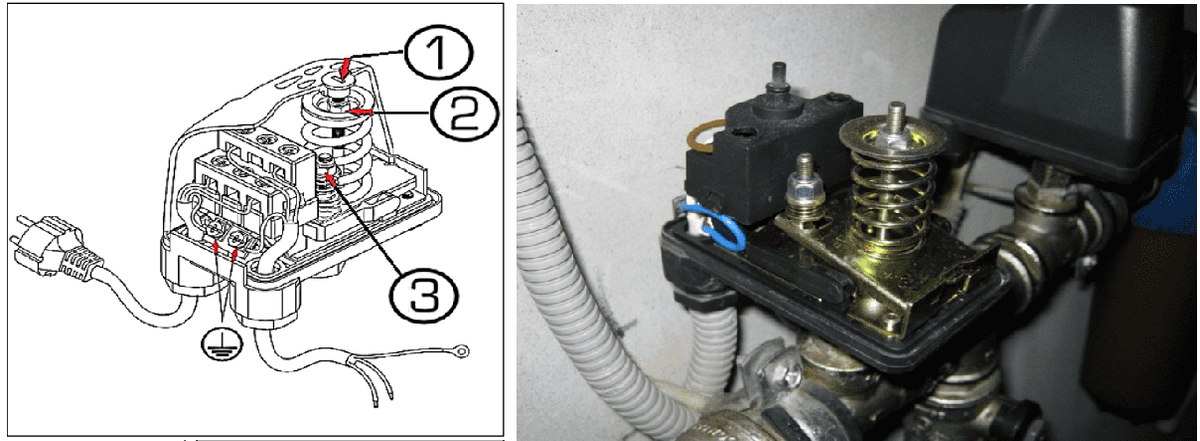 1
2
3