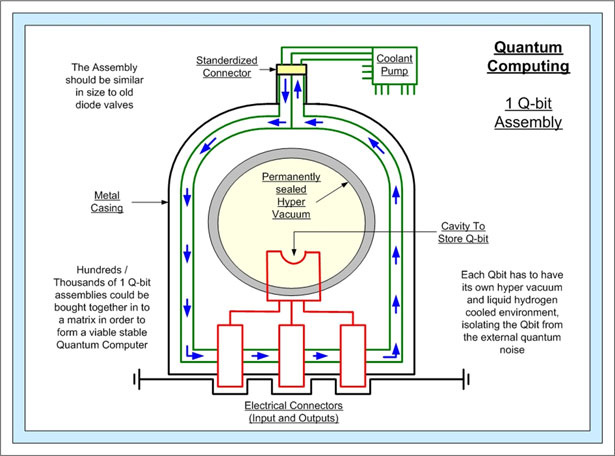 Quantum Computing

1 Q-bit Assembly

The Assembly should be similar in size to old diode valves

Standerdized Connector

Coolant Pump

Metal Casing

Permanently sealed Hyper Vacuum

Cavity To Store Q-bit

Hundreds / Thousands of 1 Q-bit assemblies could be bought together in to a matrix in order to form a viable stable Quantum Computer

Each Qbit has to have its own hyper vacuum and liquid hydrogen cooled environment, isolating the Qbit from the external quantum noise

Electrical Connectors (Input and Outputs)