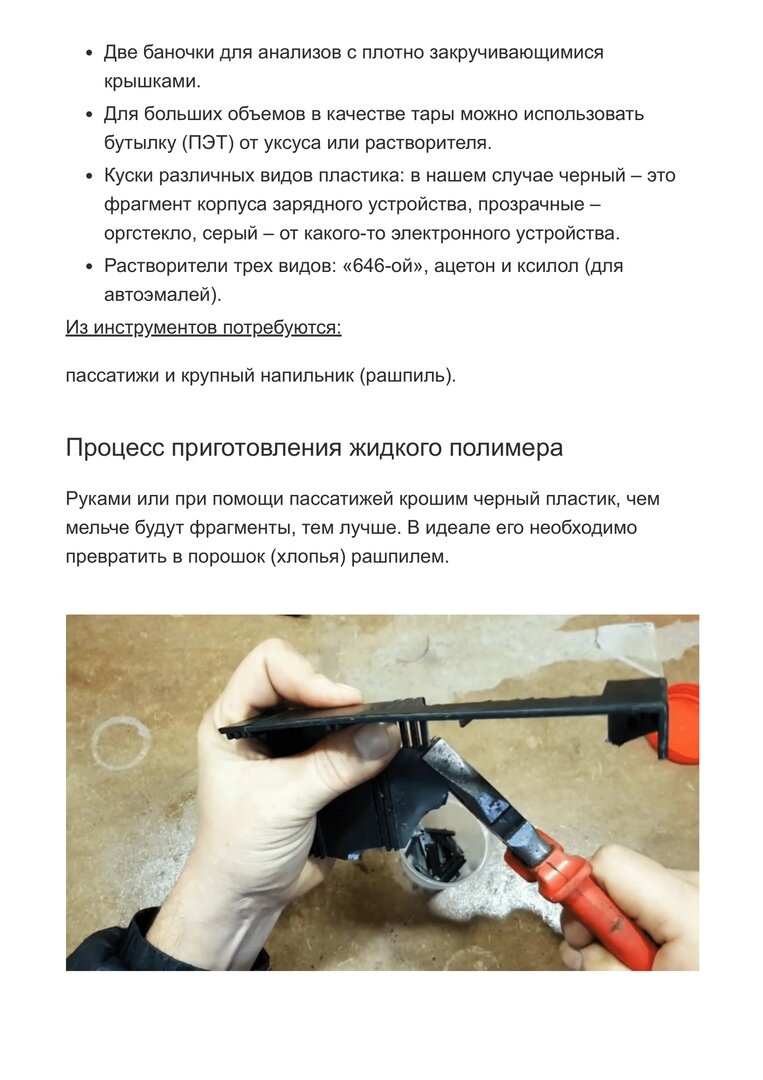 - Две баночки для анализов с плотно закручивающимися крышками.
- Для больших объемов в качестве тары можно использовать бутылку (ПЭТ) от уксуса или растворителя.
- Куски различных видов пластика: в нашем случае черный – это фрагмент корпуса зарядного устройства, прозрачные – оргстекло, серый – от какого-то электронного устройства.
- Растворители трех видов: «646-ой», ацетон и ксилол (для автоэмалей).

Из инструментов потребуются:

пассатижи и крупный напильник (рашпиль).

Процесс приготовления жидкого полимера

Руками или при помощи пассатижей крошим черный пластик, чем мельче будут фрагменты, тем лучше. В идеале его необходимо превратить в порошок (хлопья) рашпилем.