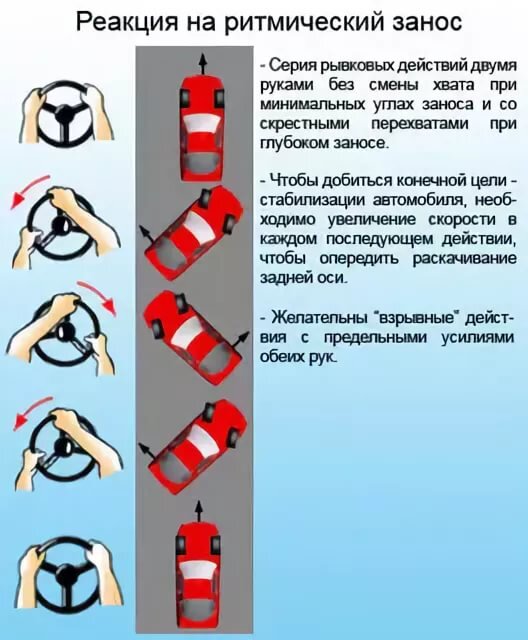 Реакция на ритмический занос

- Серия рывковых действий двумя руками без смены хвата при минимальных углах заноса и со скрестными перехватами при глубоком заносе.

- Чтобы добиться конечной цели - стабилизации автомобиля, необходимо увеличение скорости в каждом последующем действии, чтобы опередить раскачивание задней оси.

- Желательны "взрывные" действия с предельными усилиями обеих рук.