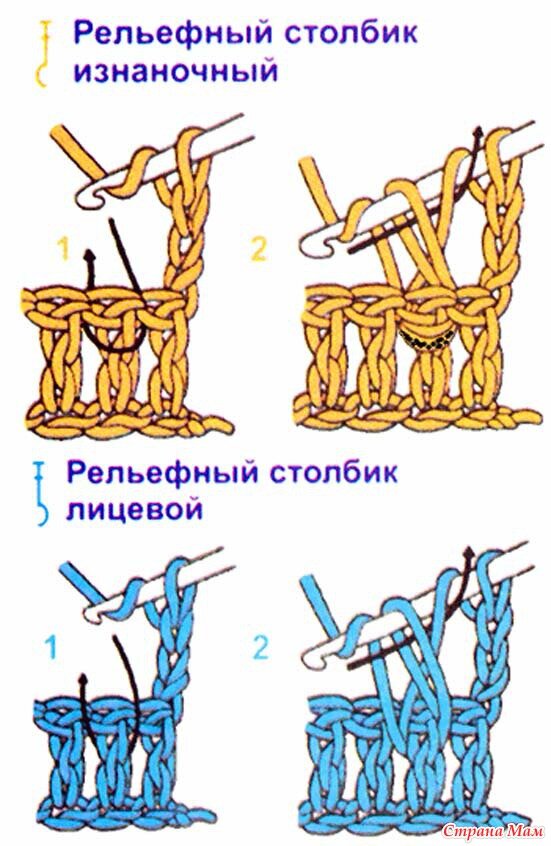 Рельефный столбик изнаночный

1

2

Рельефный столбик лицевой

1

2

Страна Мам