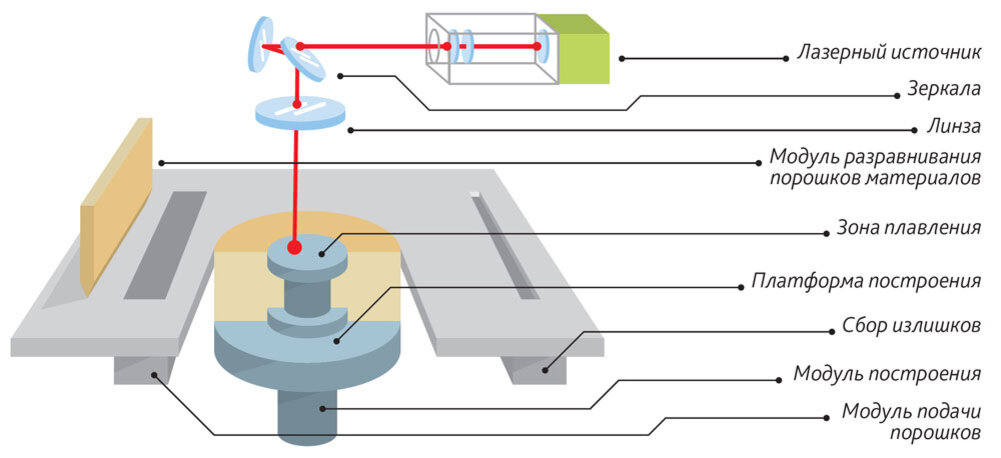 Лазерный источник

Зеркала

Линза

Модуль разравнивания порошков материалов

Зона плавления

Платформа построения

Сбор излишков

Модуль построения

Модуль подачи порошков