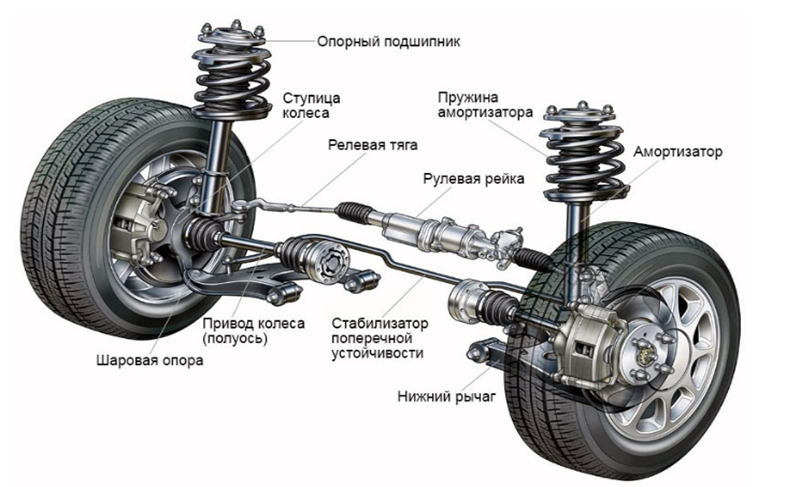 Опорный подшипник

Ступица колеса

Пружина амортизатора

Релевая тяга

Амортизатор

Рулевая рейка

Привод колеса (полуось)

Стабилизатор поперечной устойчивости

Шаровая опора

Нижний рычаг