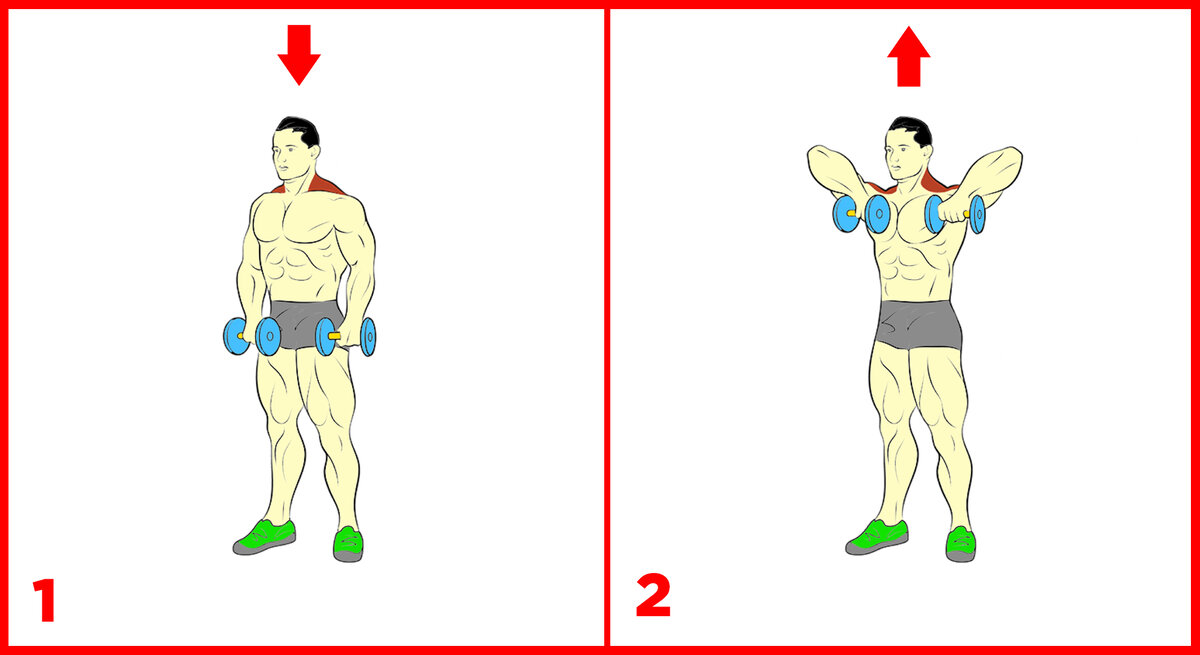 1

2