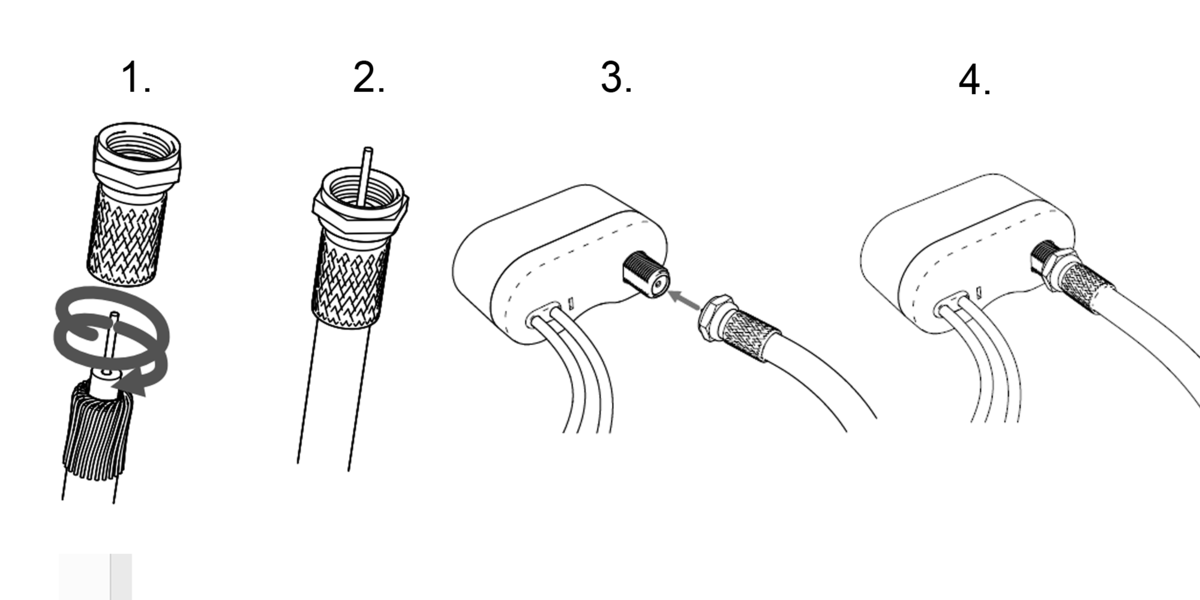 1.

2.

3.

4.