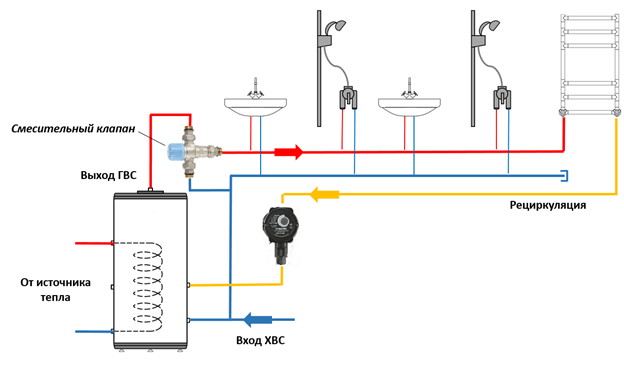 Смесительный клапан

Выход ГВС

Рециркуляция

От источника тепла

Вход ХВС