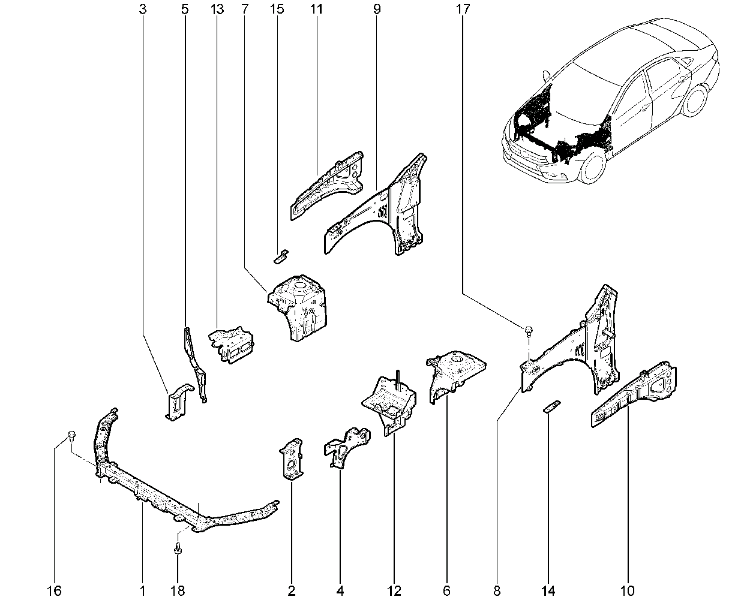 3
5
13
7
15
11
9
17
16
1
18
2
4
12
6
8
14
10