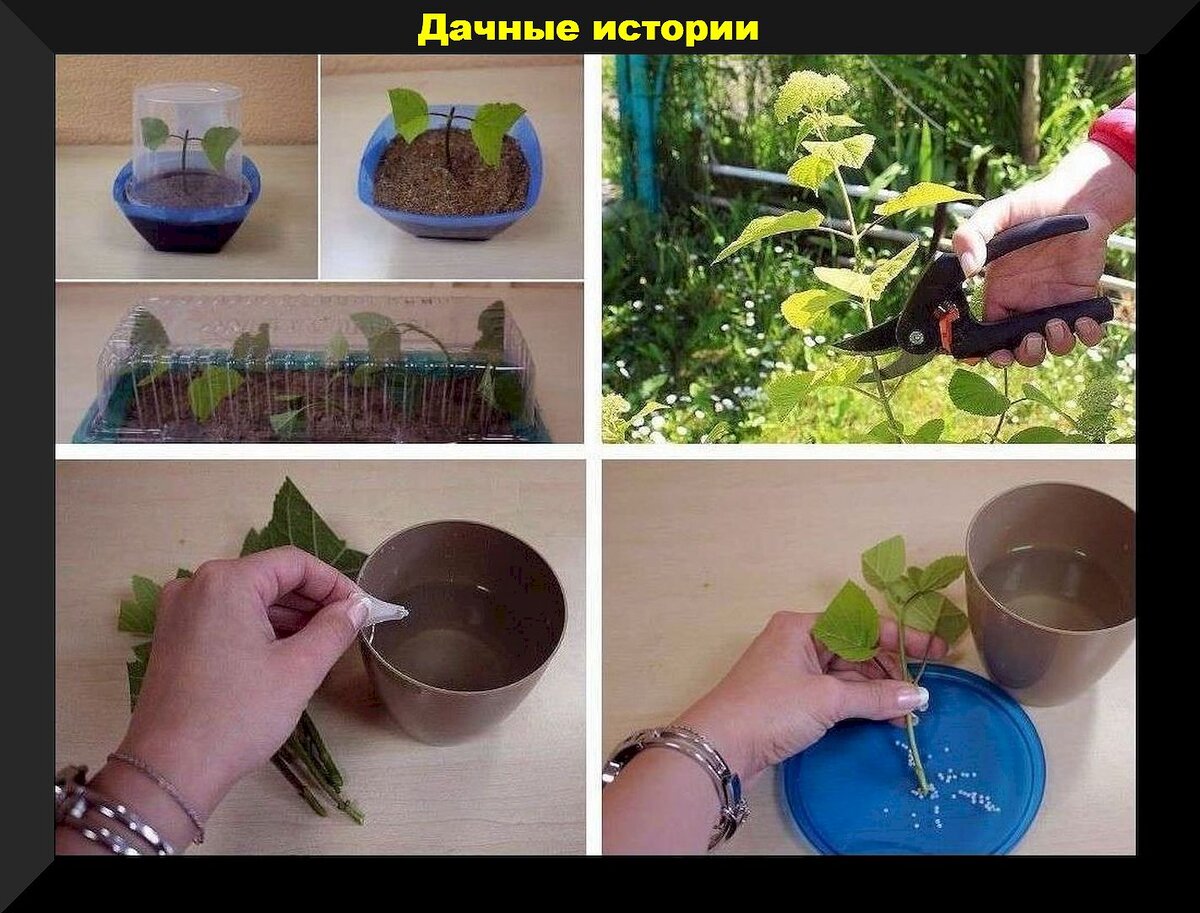 Дачные истории