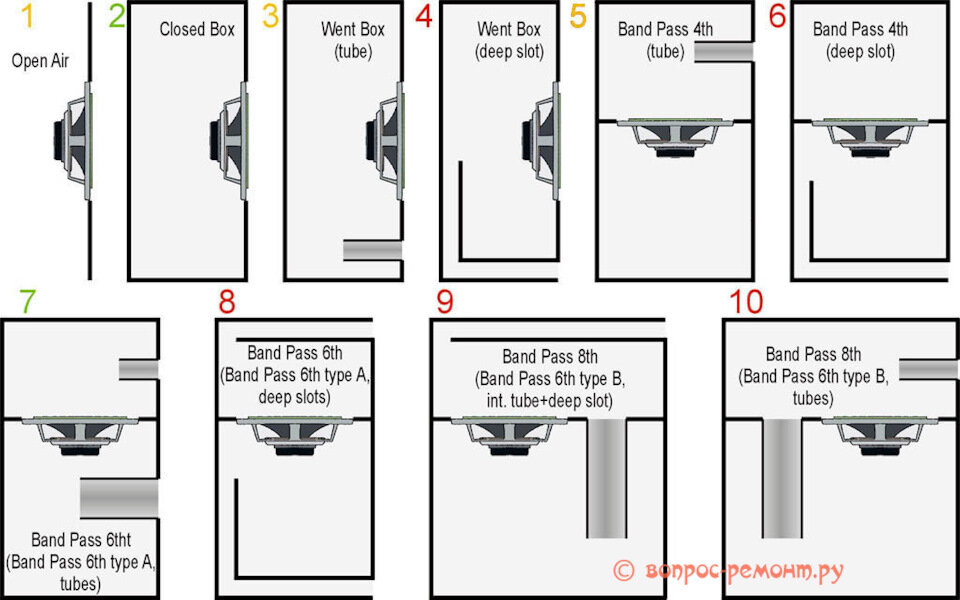 1
Open Air

2
Closed Box

3
Went Box
(tube)

4
Went Box
(deep slot)

5
Band Pass 4th
(tube)

6
Band Pass 4th
(deep slot)

7
Band Pass 6tht
(Band Pass 6th type A,
tubes)

8
Band Pass 6th
(Band Pass 6th type A,
deep slots)

9
Band Pass 8th
(Band Pass 6th type B,
int. tube+deep slot)

10
Band Pass 8th
(Band Pass 6th type B,
tubes)

© вопрос-ремонт.ру