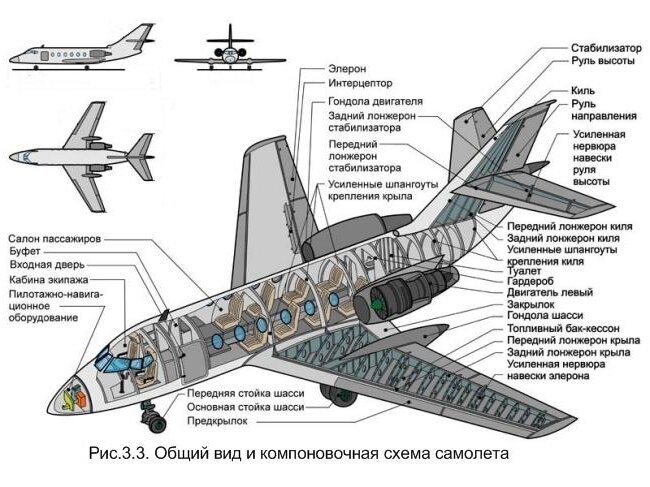 Элерон
Интерцептор
Гондола двигателя
Задний лонжерон стабилизатора
Передний лонжерон стабилизатора
Усиленные шпангоуты крепления крыла

Стабилизатор
Руль высоты
Киль
Руль направления
Усиленная нервюра навески руля высоты

Салон пассажиров
Буфет
Входная дверь
Кабина экипажа
Пилотажно-навигационное оборудование

Передний лонжерон киля
Задний лонжерон киля
Усиленные шпангоуты крепления киля
Туалет
Гардероб
Двигатель левый
Закрылок
Гондола шасси
Топливный бак-кессон
Передний лонжерон крыла
Задний лонжерон крыла
Усиленная нервюра навески элерона

Передняя стойка шасси
Основная стойка шасси
Предкрылок

Рис.3.3. Общий вид и компоновочная схема самолета