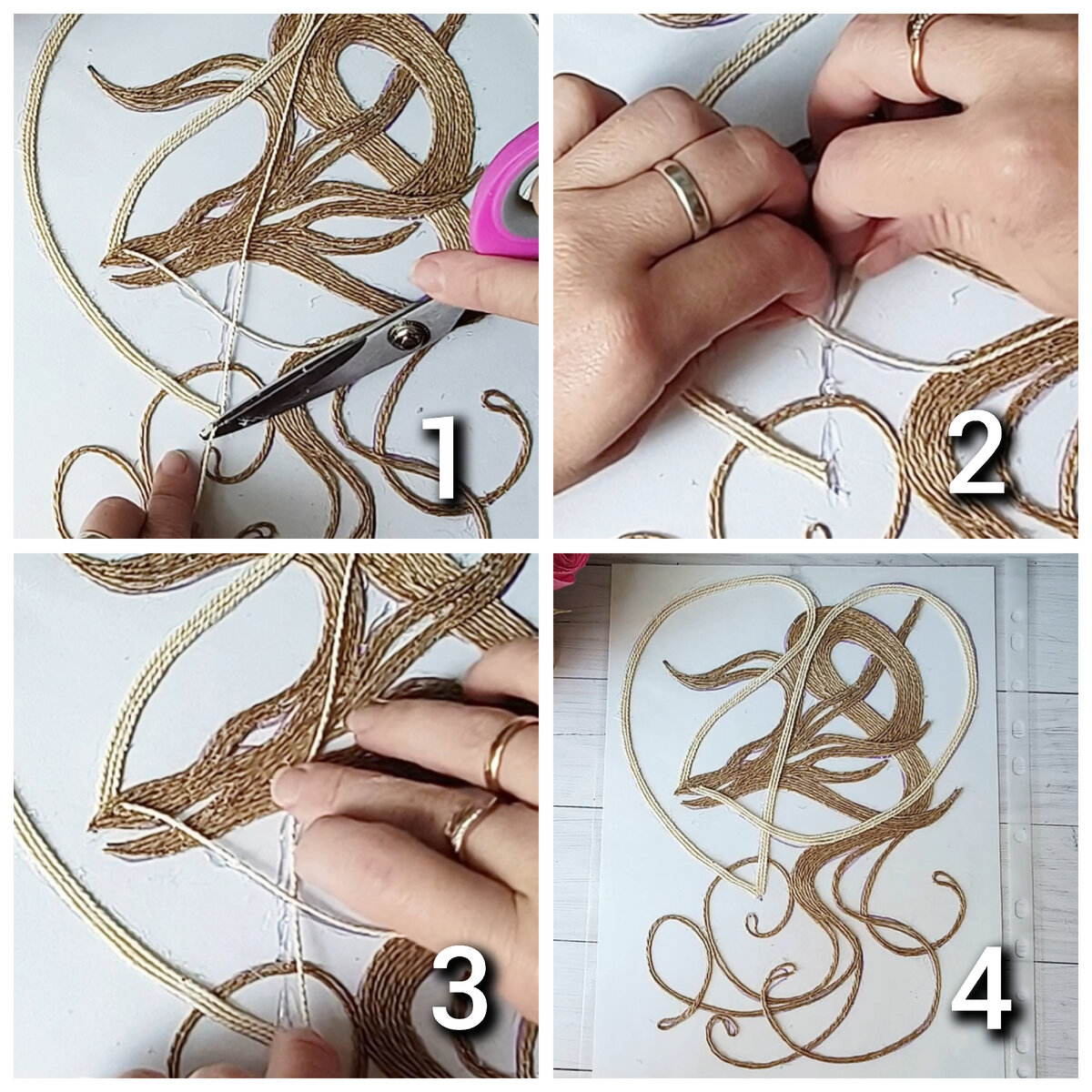 1
2
3
4